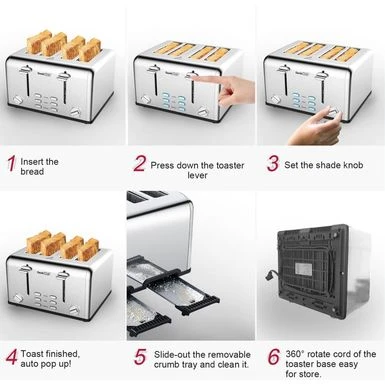 1 Insert the bread

2 Press down the toaster lever

3 Set the shade knob

4 Toast finished, auto pop up!

5 Slide-out the removable crumb tray and clean it.

6 360° rotate cord of the toaster base easy for store.